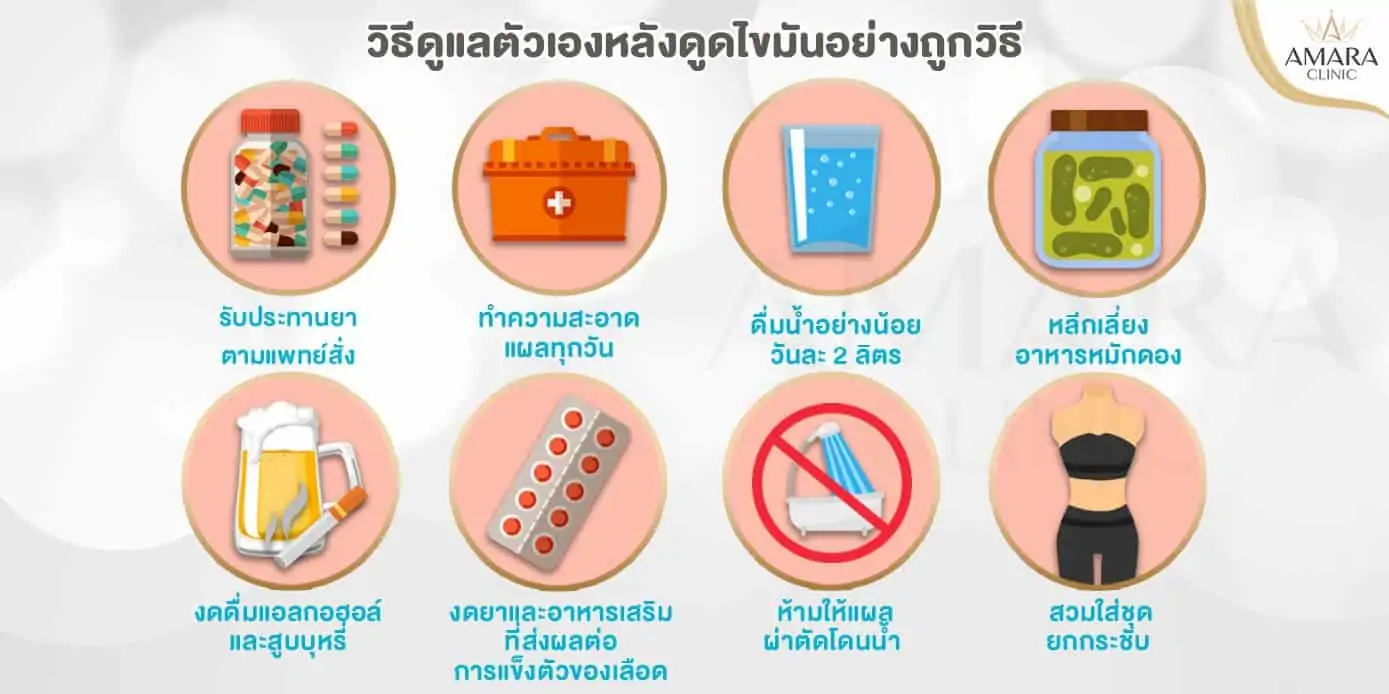 วิธีดูแลตัวเองหลังดูดไขมันอย่างถูกวิธี

AMARA CLINIC

รับประทานยา ตามแพทย์สั่ง

ทำความสะอาด แผลทุกวัน

ดื่มน้ำอย่างน้อย วันละ 2 ลิตร

หลีกเลี่ยง อาหารหมักดอง

งดดื่มแอลกอฮอล์ และสูบบุหรี่

งดยาและอาหารเสริม ที่ส่งผลต่อ การแข็งตัวของเลือด

ห้ามให้แผล ผ่าตัดโดนน้ำ

สวมใส่ชุด ยกกระชับ