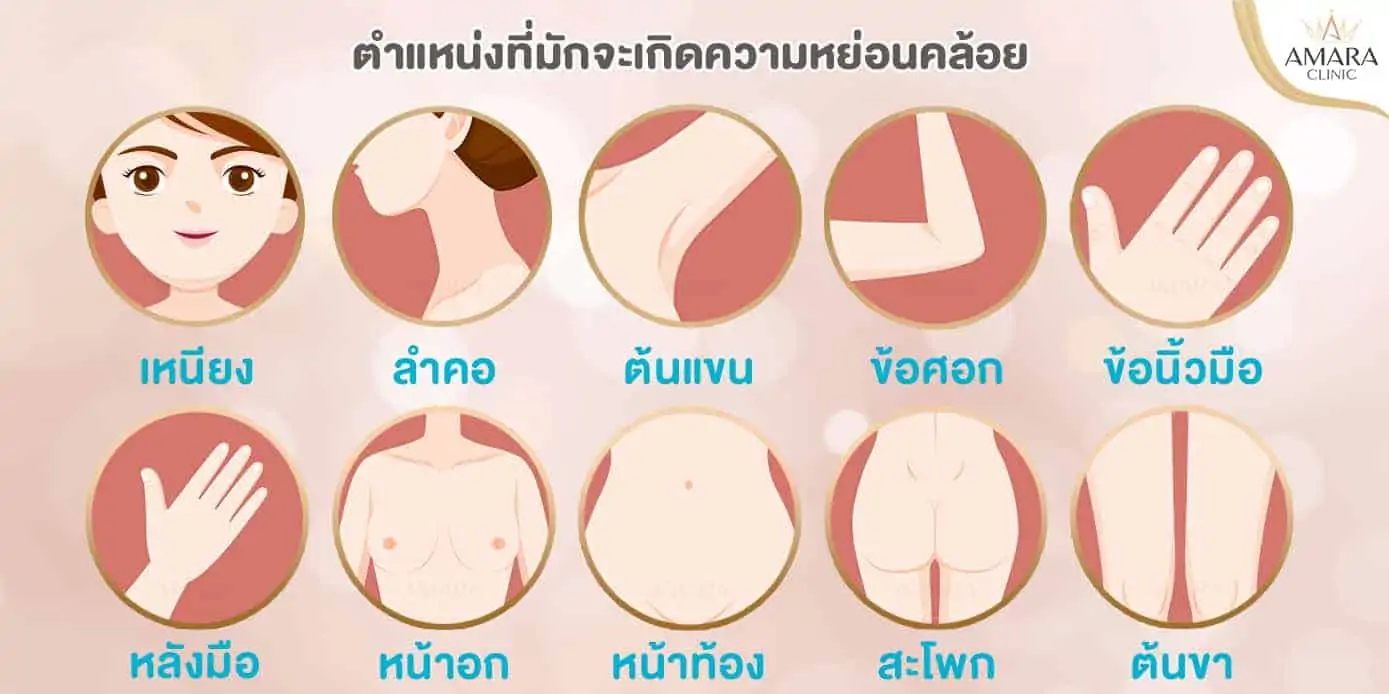 ตำแหน่งที่มักจะเกิดความหย่อนคล้อย

AMARA CLINIC

เหนียง

ลำคอ

ต้นแขน

ข้อศอก

ข้อนิ้วมือ

หลังมือ

หน้าอก

หน้าท้อง

สะโพก

ต้นขา