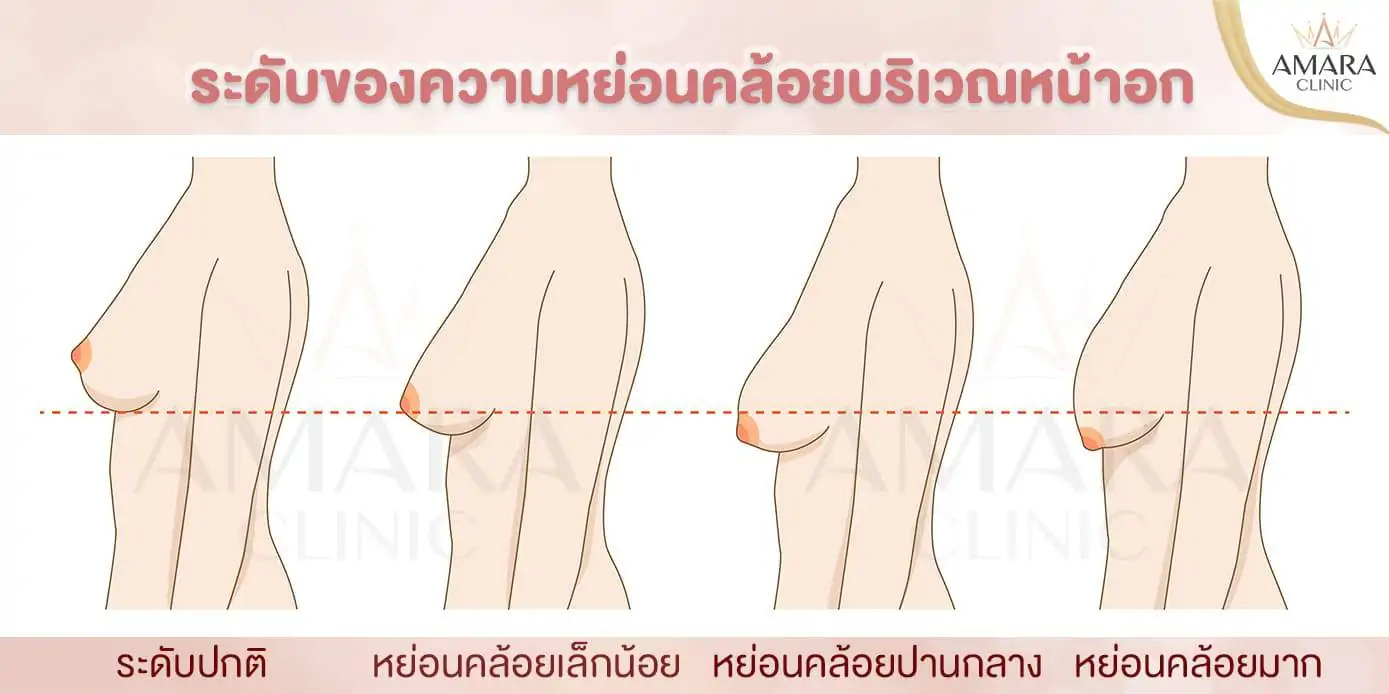 ระดับของความหย่อนคล้อยบริเวณหน้าอก

AMARA
CLINIC

AMARA
CLINIC

AMARA
CLINIC

ระดับปกติ

หย่อนคล้อยเล็กน้อย

หย่อนคล้อยปานกลาง

หย่อนคล้อยมาก